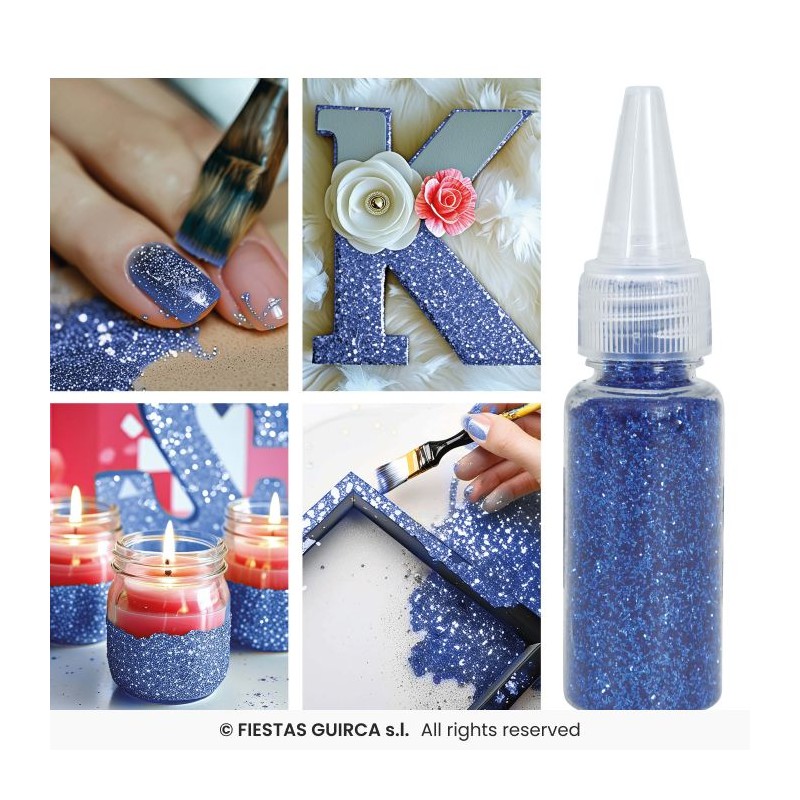 K

© FIESTAS GUIRCA s.l. All rights reserved